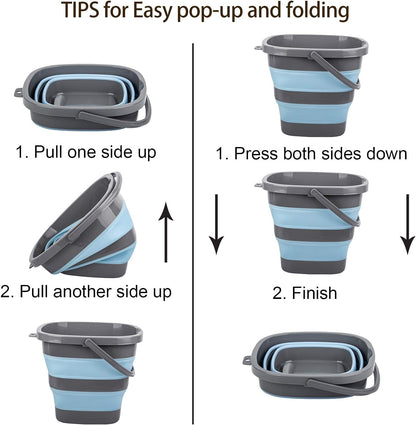 TIPS for Easy pop-up and folding

1. Pull one side up

2. Pull another side up

1. Press both sides down

2. Finish